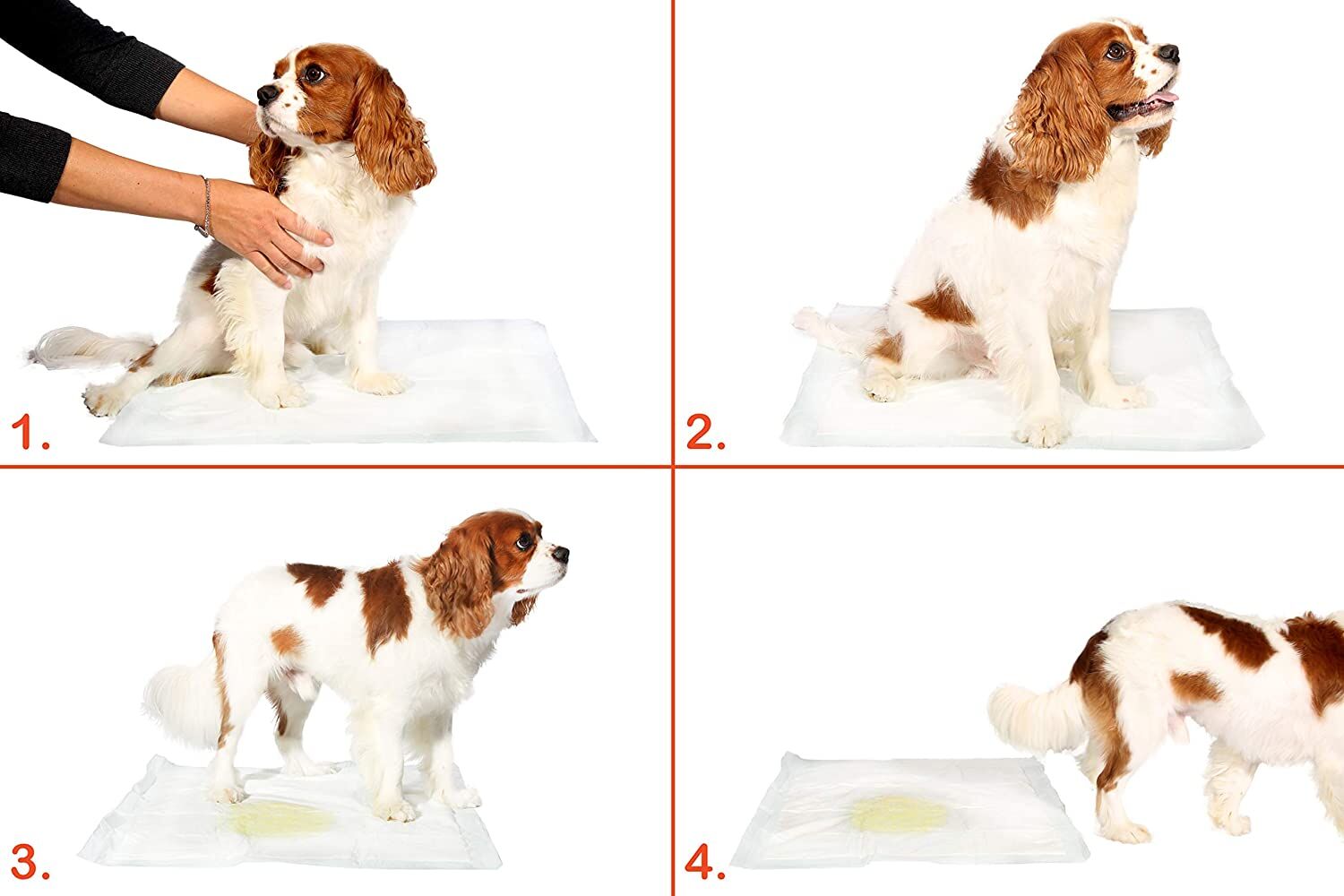 1.

2.

3.

4.