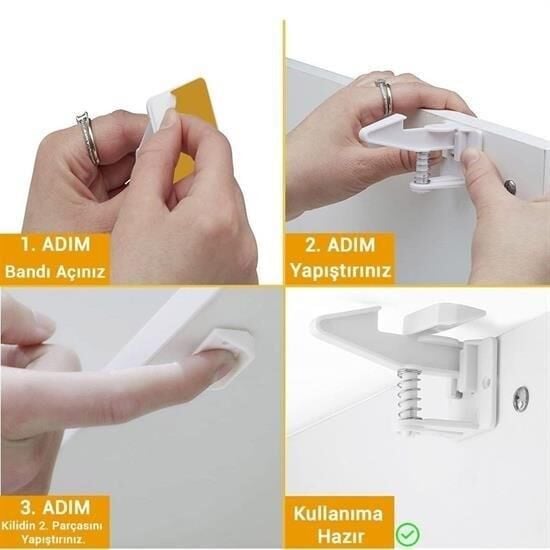 1. ADIM
Bandı Açınız

2. ADIM
Yapıştırınız

3. ADIM
Kilidin 2. Parçasını Yapıştırınız.

Kullanıma Hazır