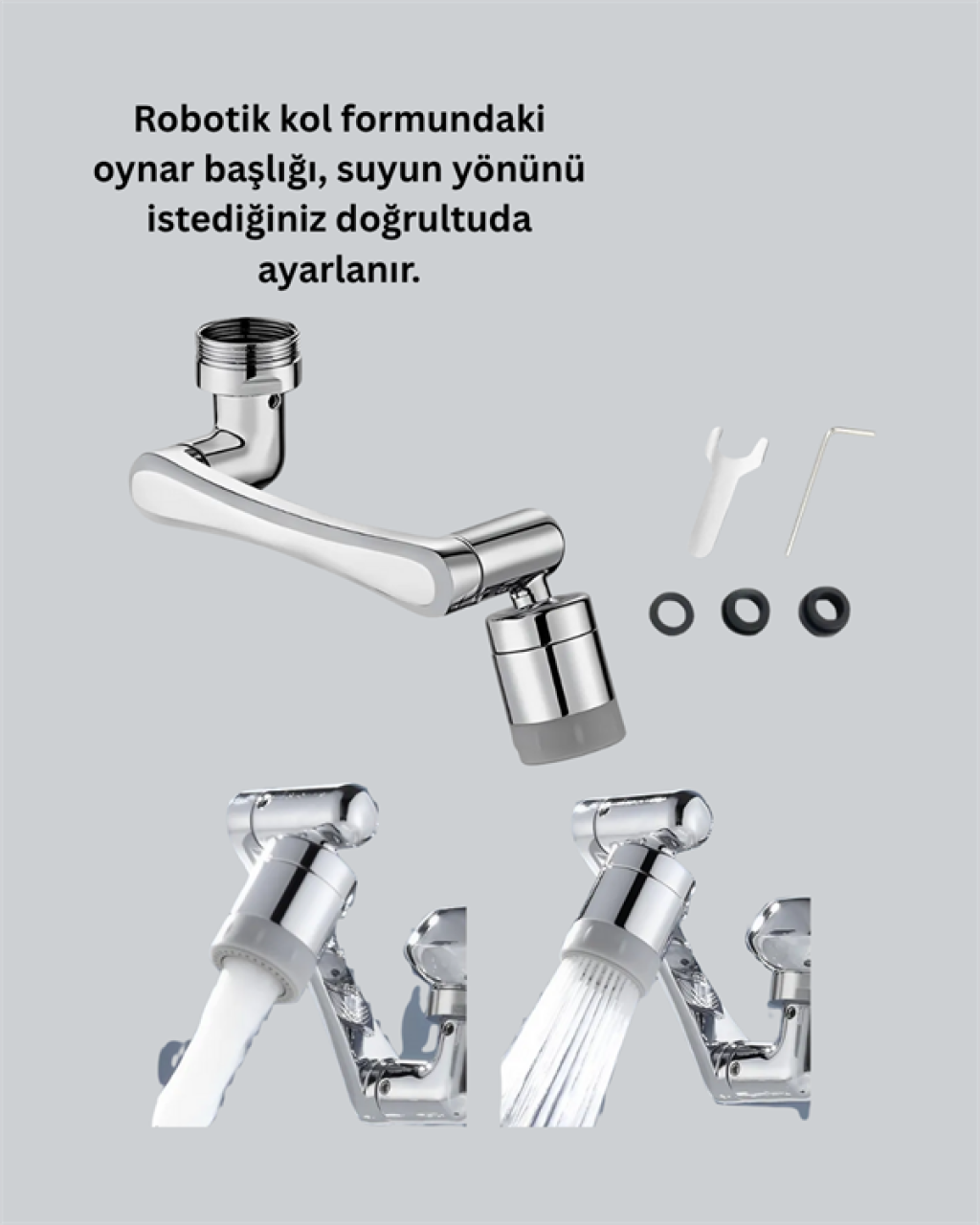 Robotik kol formundaki oynar başlığı, suyun yönünü istediğiniz doğrultuda ayarlanır.