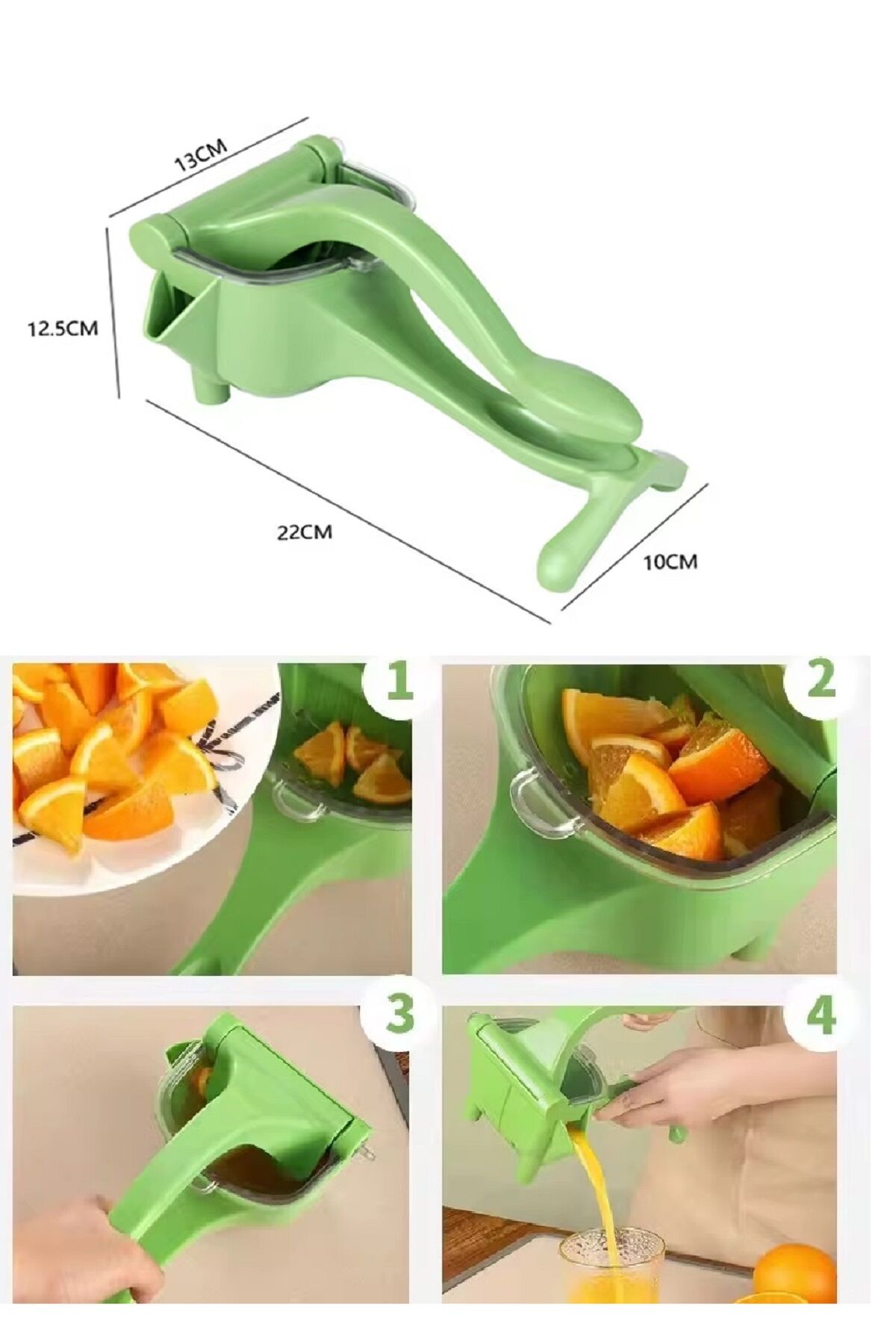 13CM
12.5CM
22CM
10CM
1
2
3
4