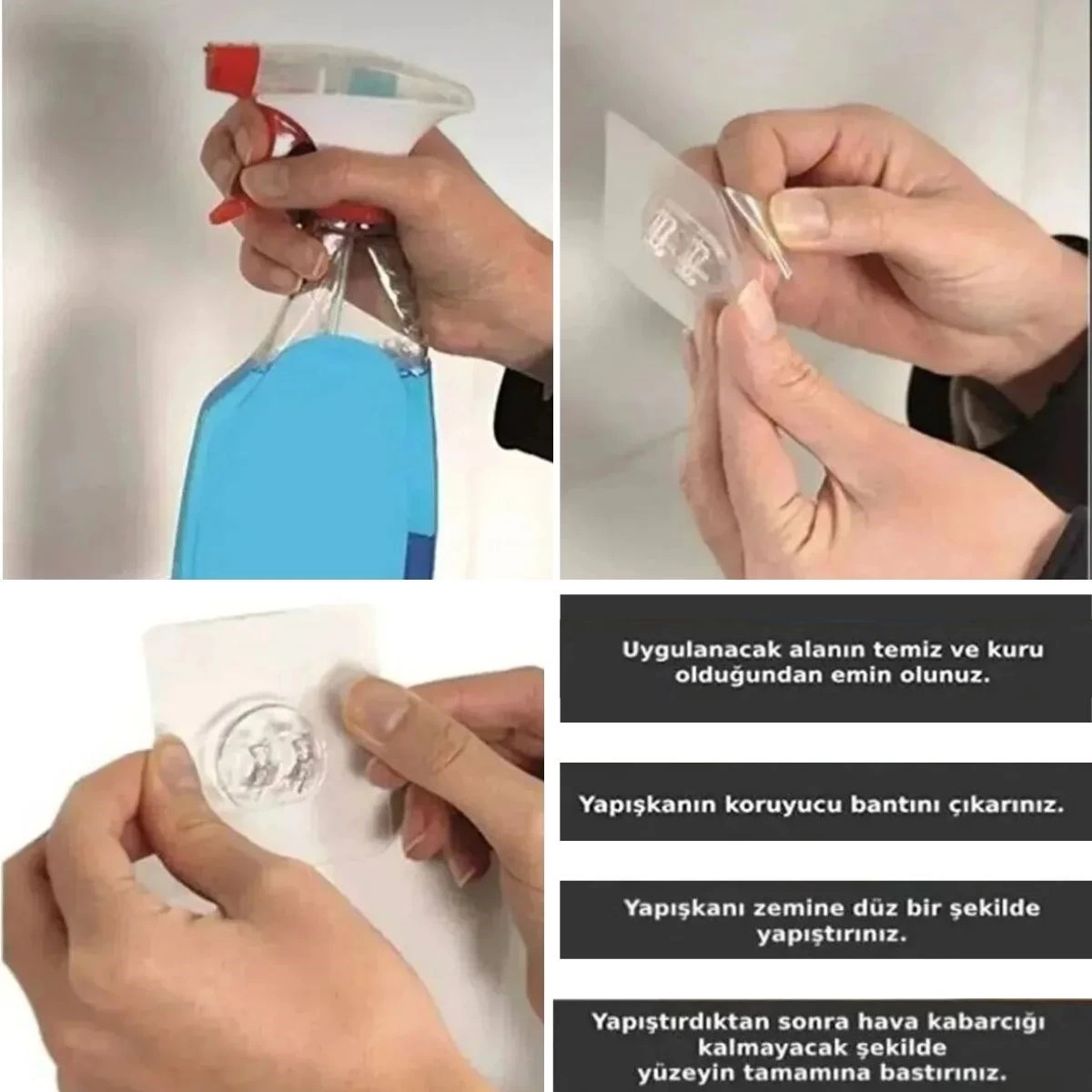 Uygulanacak alanın temiz ve kuru olduğundan emin olunuz.

Yapışkanın koruyucu bantını çıkarınız.

Yapışkanı zemine düz bir şekilde yapıştırınız.

Yapıştırdıktan sonra hava kabarcığı kalmayacak şekilde yüzeyin tamamına bastırınız.