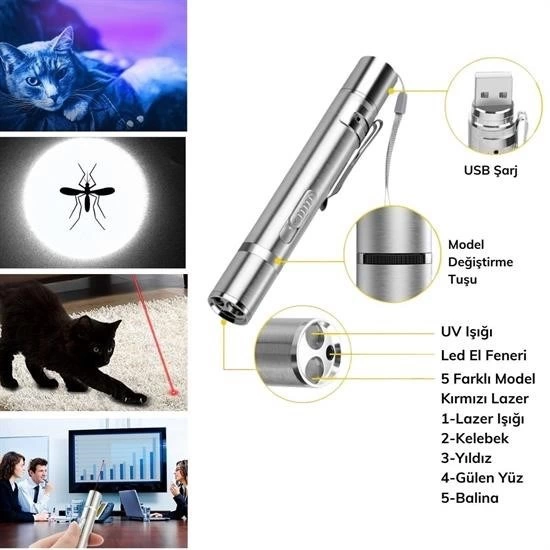 USB Şarj

Model Değiştirme Tuşu

UV Işığı

Led El Feneri

5 Farklı Model Kırmızı Lazer
1-Lazer Işığı
2-Kelebek
3-Yıldız
4-Gülen Yüz
5-Balina