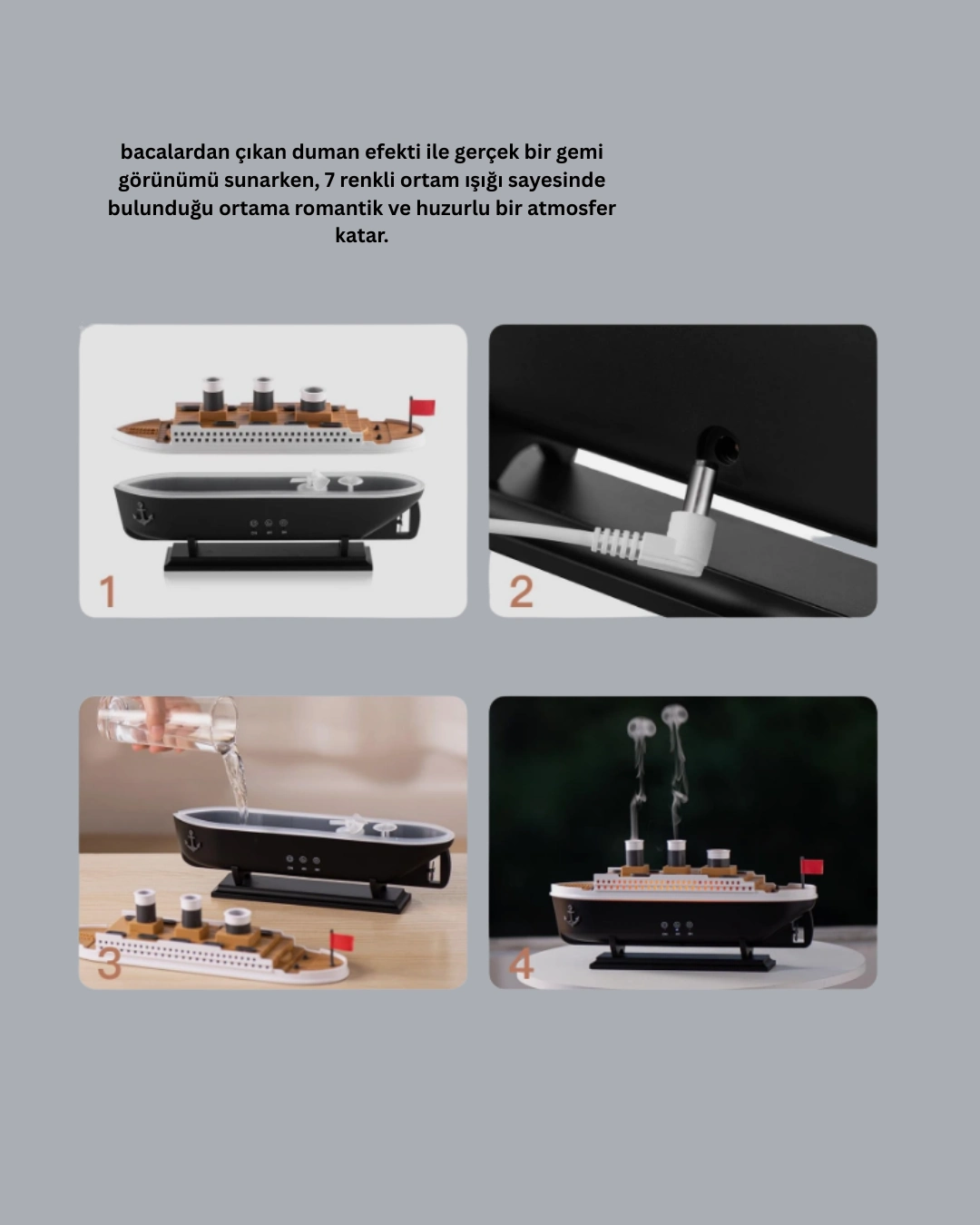 bacalardan çıkan duman efekti ile gerçek bir gemi görünümü sunarken, 7 renkli ortam ışığı sayesinde bulunduğu ortama romantik ve huzurlu bir atmosfer katar.

1

2

3

4