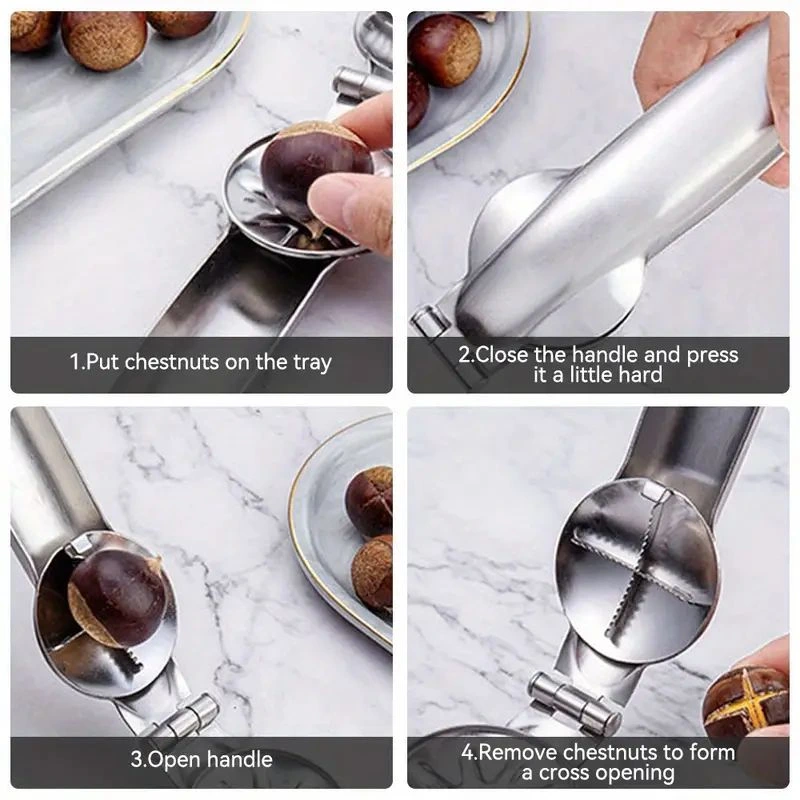 1.Put chestnuts on the tray

2.Close the handle and press it a little hard

3.Open handle

4.Remove chestnuts to form a cross opening