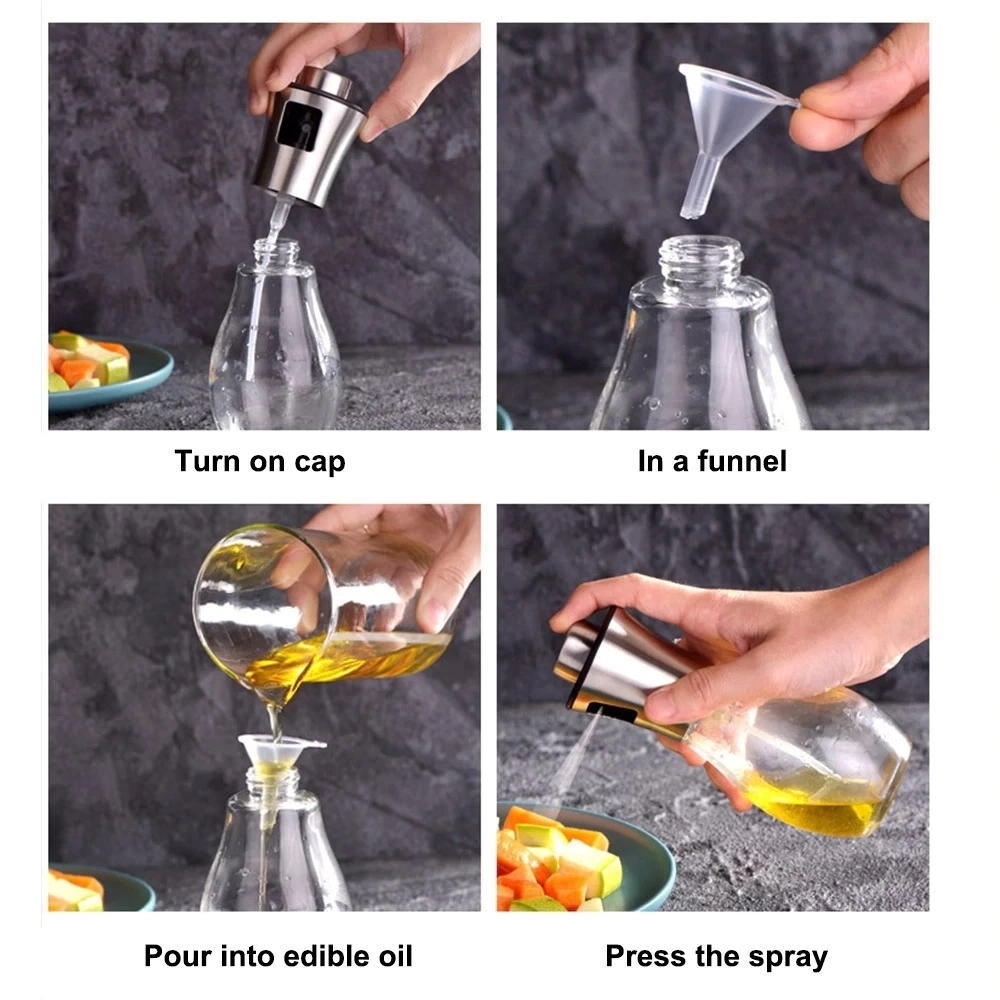 Turn on cap

In a funnel

Pour into edible oil

Press the spray