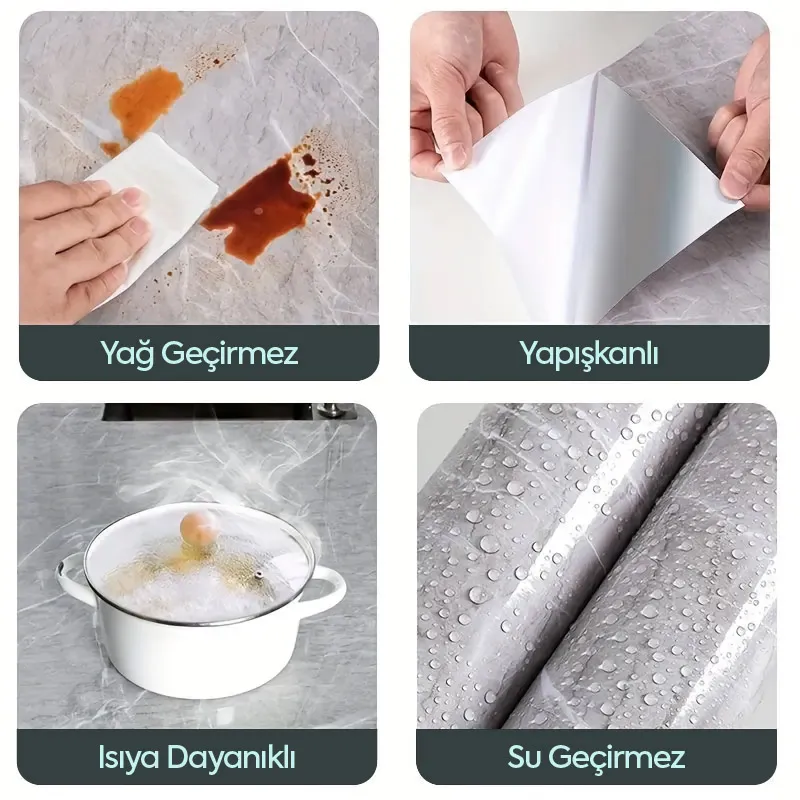 Yağ Geçirmez

Yapışkanlı

Isıya Dayanıklı

Su Geçirmez