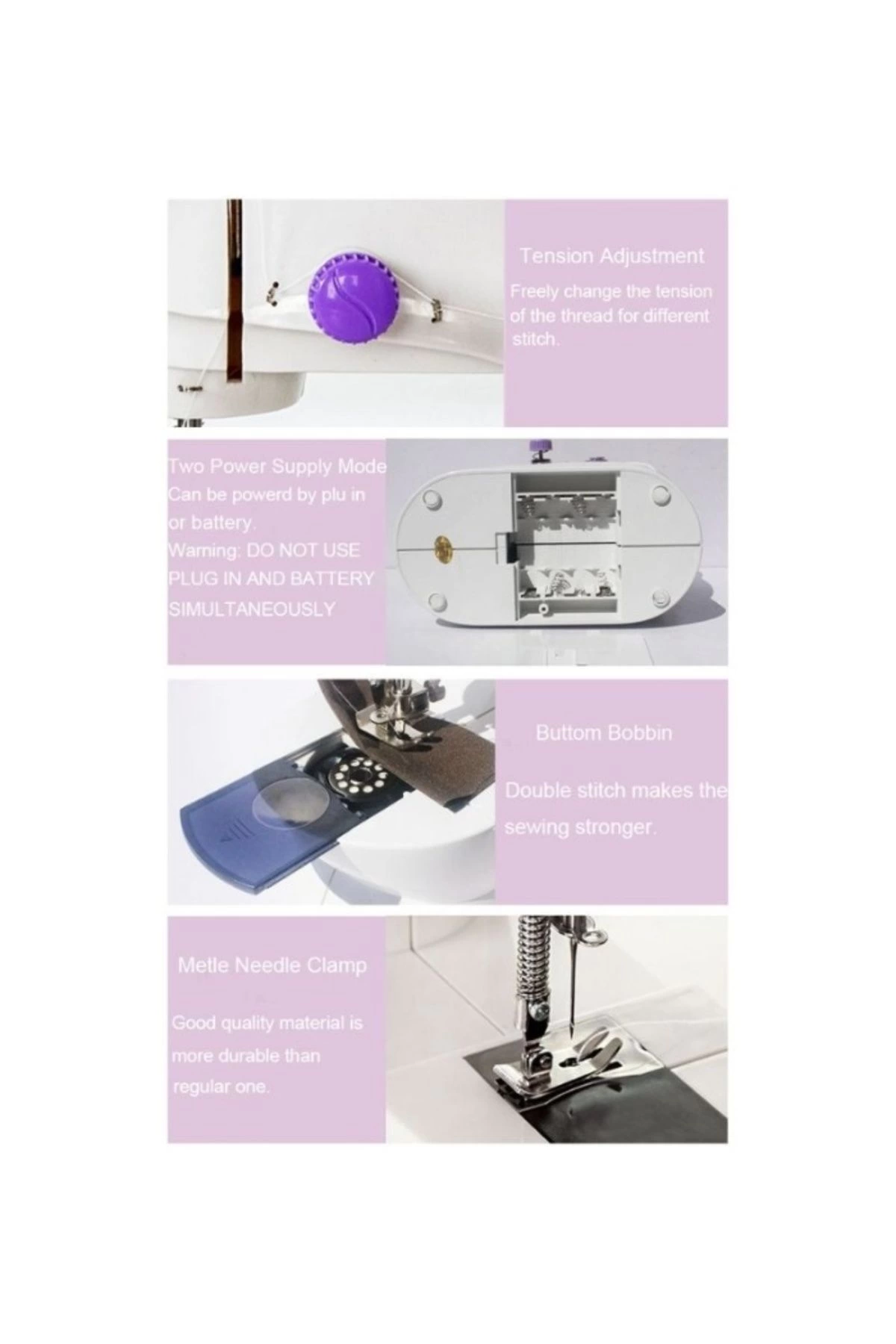 Tension Adjustment

Freely change the tension of the thread for different stitch.

Two Power Supply Mode
Can be powerd by plu in or battery.
Warning: DO NOT USE PLUG IN AND BATTERY SIMULTANEOUSLY

Buttom Bobbin

Double stitch makes the sewing stronger.

Metle Needle Clamp

Good quality material is more durable than regular one.