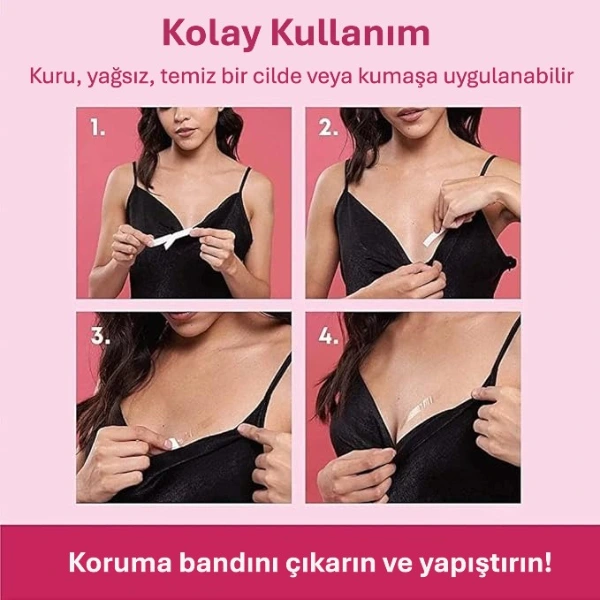 Kolay Kullanım

Kuru, yağsız, temiz bir cilde veya kumaşa uygulanabilir

1.

2.

3.

4.

Koruma bandını çıkarın ve yapıştırın!