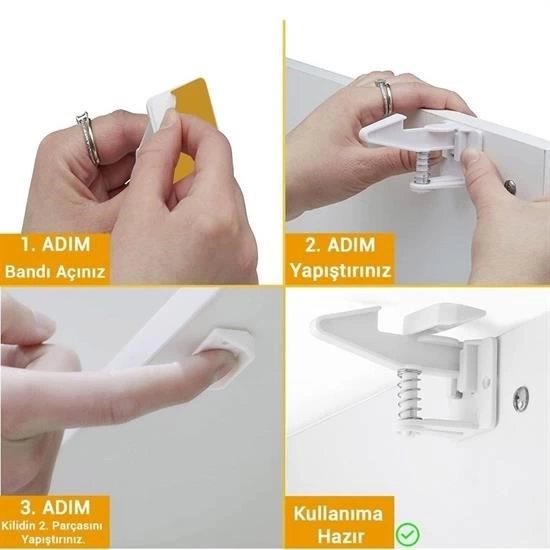 1. ADIM
Bandı Açınız

2. ADIM
Yapıştırınız

3. ADIM
Kilidin 2. Parçasını Yapıştırınız.

Kullanıma Hazır