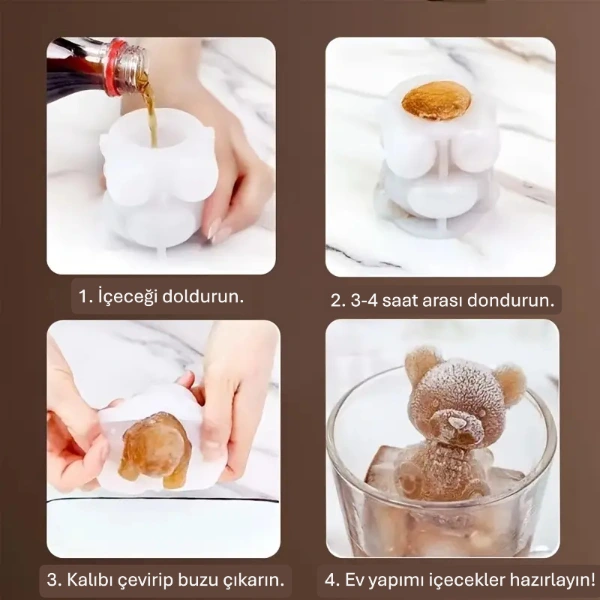 1. İçeceği doldurun.

2. 3-4 saat arası dondurun.

3. Kalıbı çevirip buzu çıkarın.

4. Ev yapımı içecekler hazırlayın!