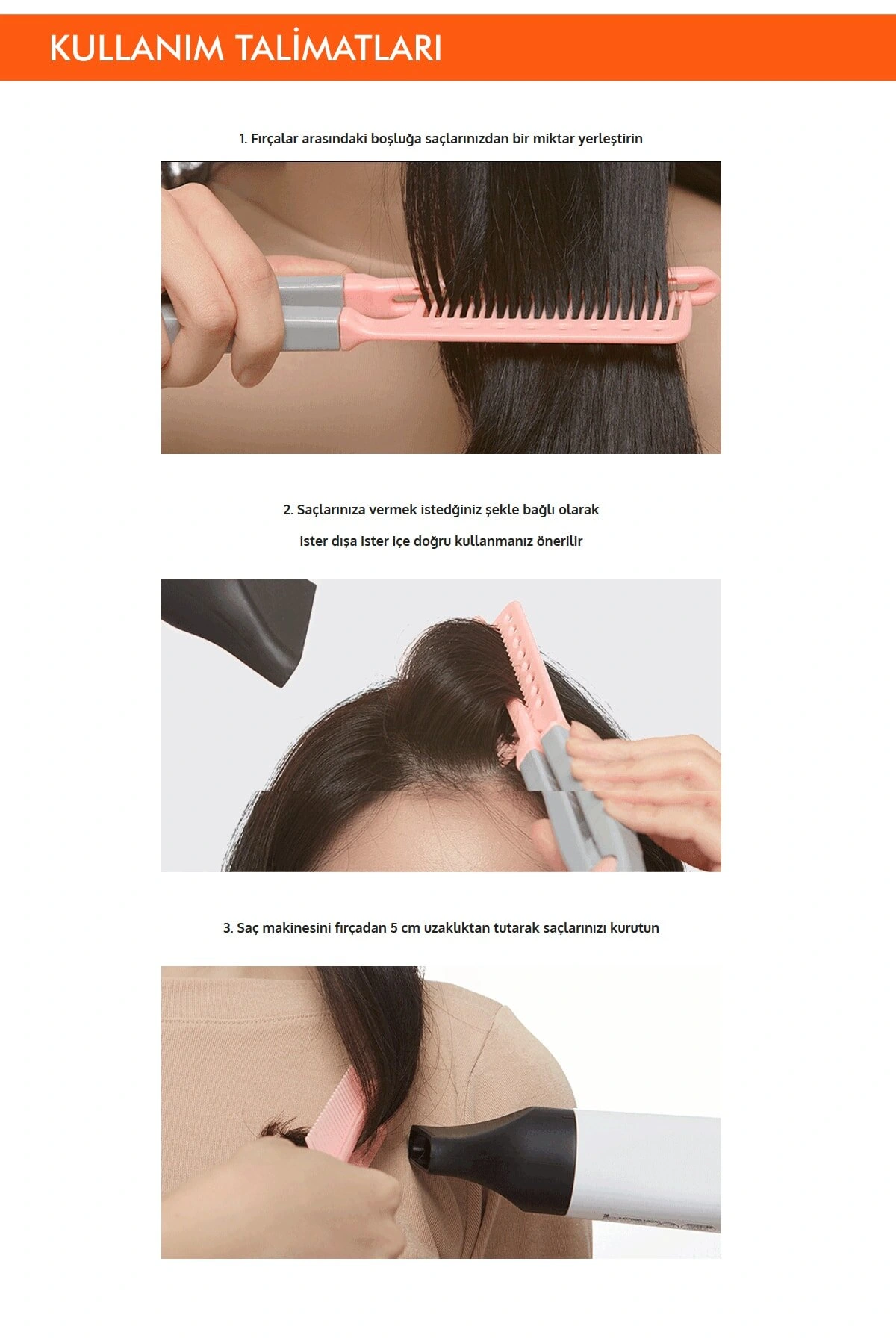 KULLANIM TALİMATLARI

1. Fırçalar arasındaki boşluğa saçlarınızdan bir miktar yerleştirin

2. Saçlarınıza vermek istedğiniz şekle bağlı olarak

ister dışa ister içe doğru kullanmanız önerilir

3. Saç makinesini fırçadan 5 cm uzaklıktan tutarak saçlarınızı kurutun