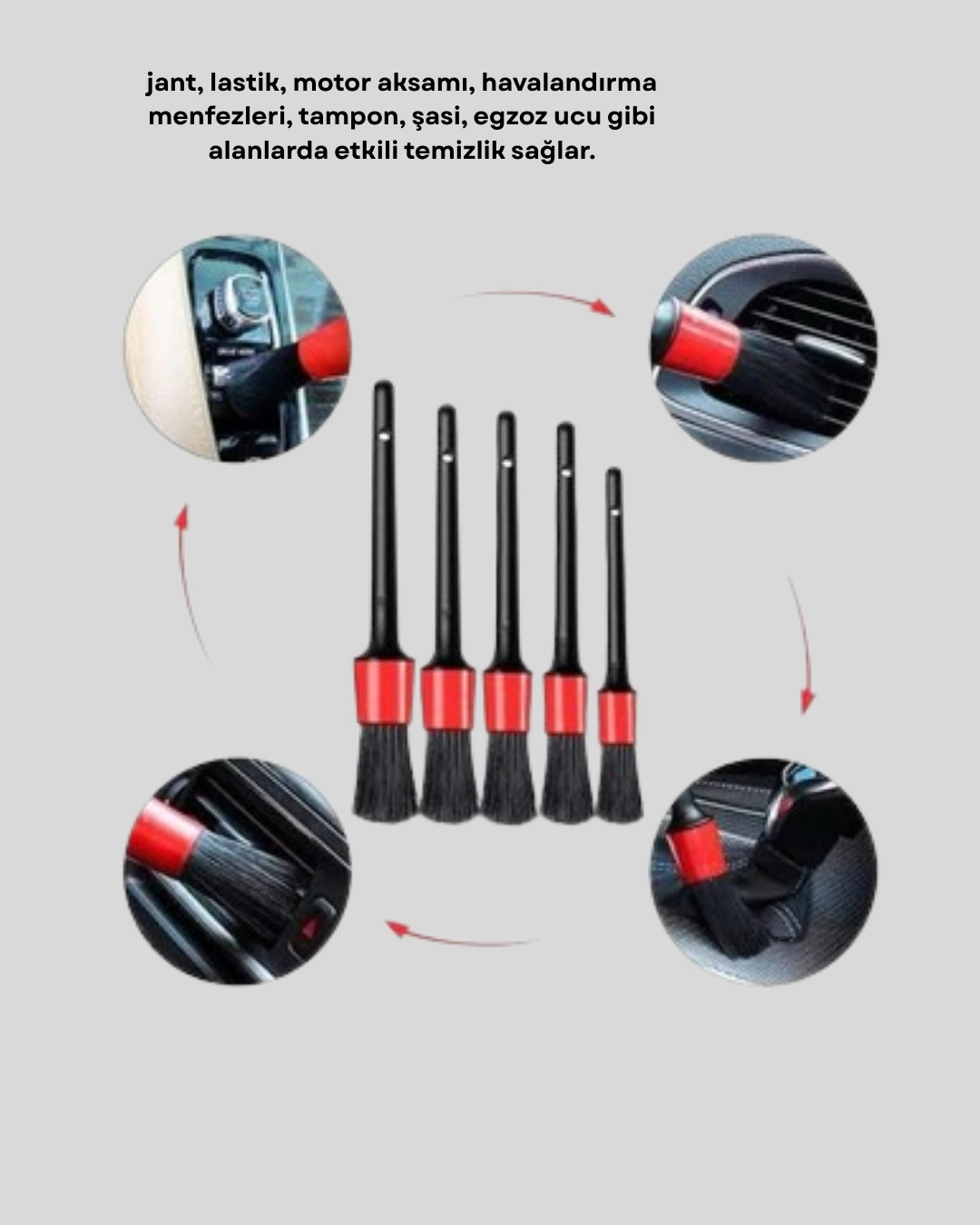 jant, lastik, motor aksamı, havalandırma menfezleri, tampon, şasi, egzoz ucu gibi alanlarda etkili temizlik sağlar.