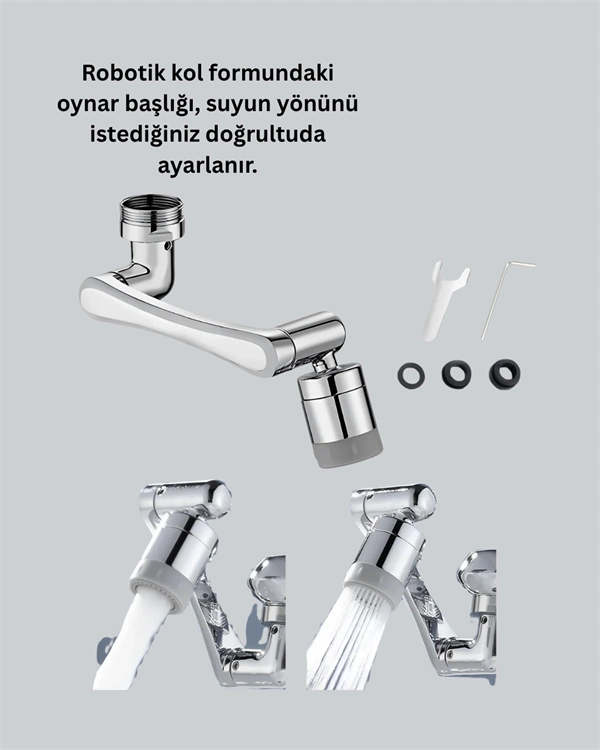 Robotik kol formundaki oynar başlığı, suyun yönünü istediğiniz doğrultuda ayarlanır.