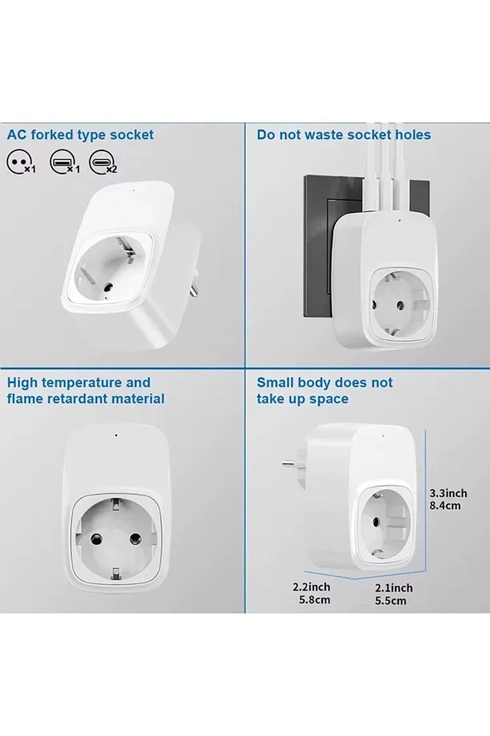 AC forked type socket

×1 ×1 ×2

Do not waste socket holes

High temperature and flame retardant material

Small body does not take up space

3.3inch
8.4cm

2.2inch
5.8cm

2.1inch
5.5cm