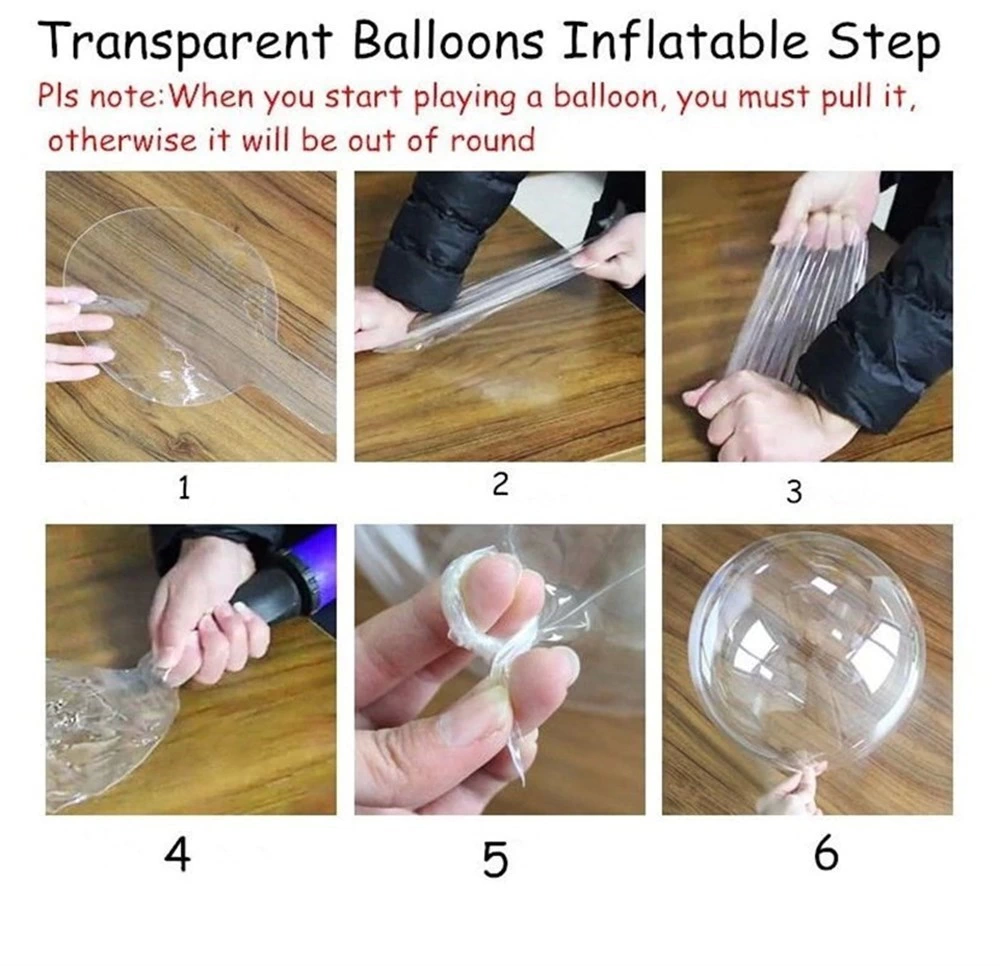 Transparent Balloons Inflatable Step

Pls note:When you start playing a balloon, you must pull it, otherwise it will be out of round

1

2

3

4

5

6