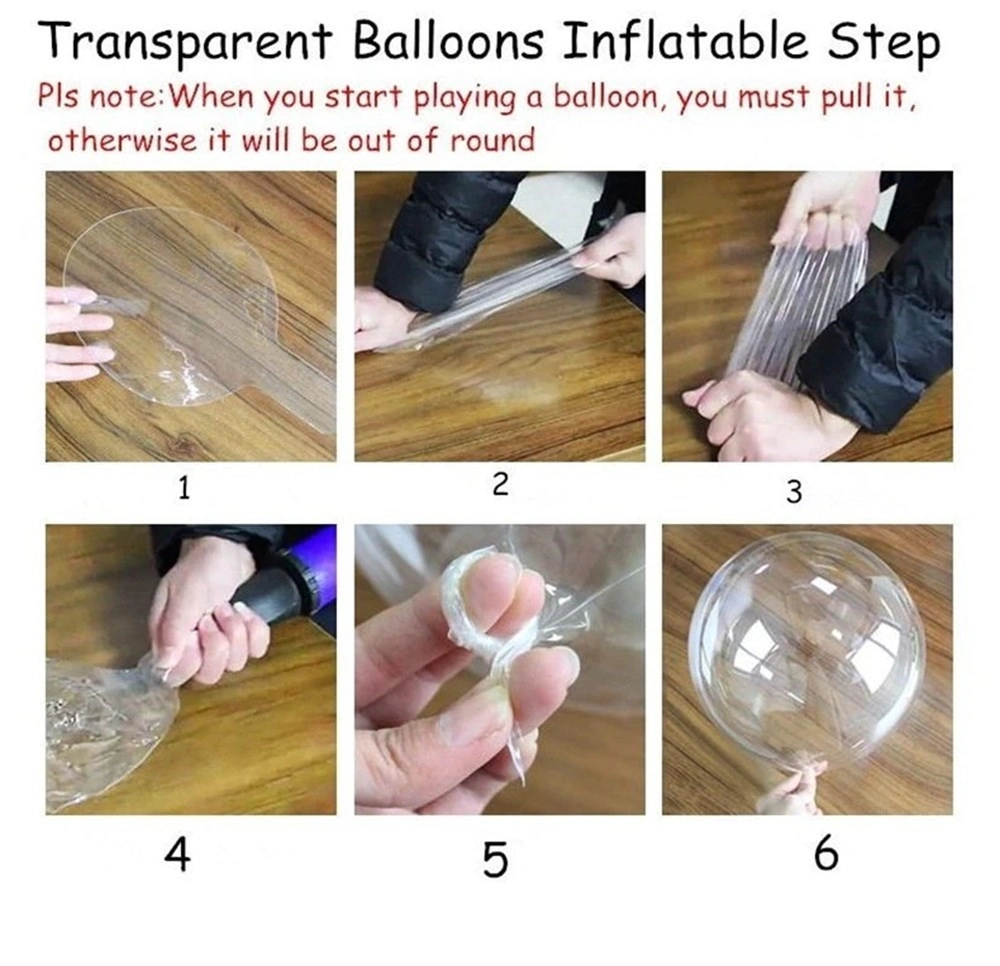 Transparent Balloons Inflatable Step

Pls note:When you start playing a balloon, you must pull it, otherwise it will be out of round

1

2

3

4

5

6