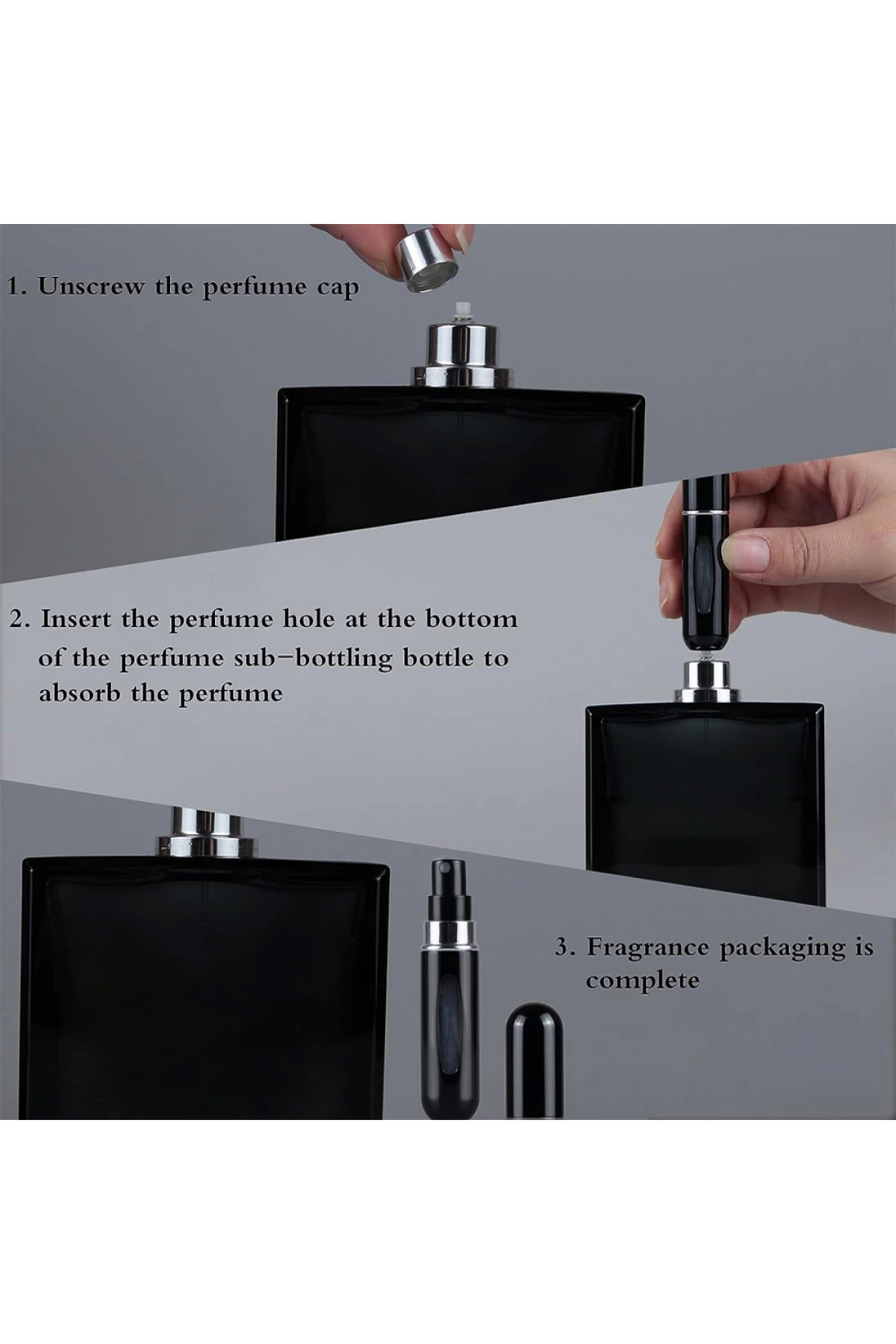 1. Unscrew the perfume cap

2. Insert the perfume hole at the bottom of the perfume sub-bottling bottle to absorb the perfume

3. Fragrance packaging is complete